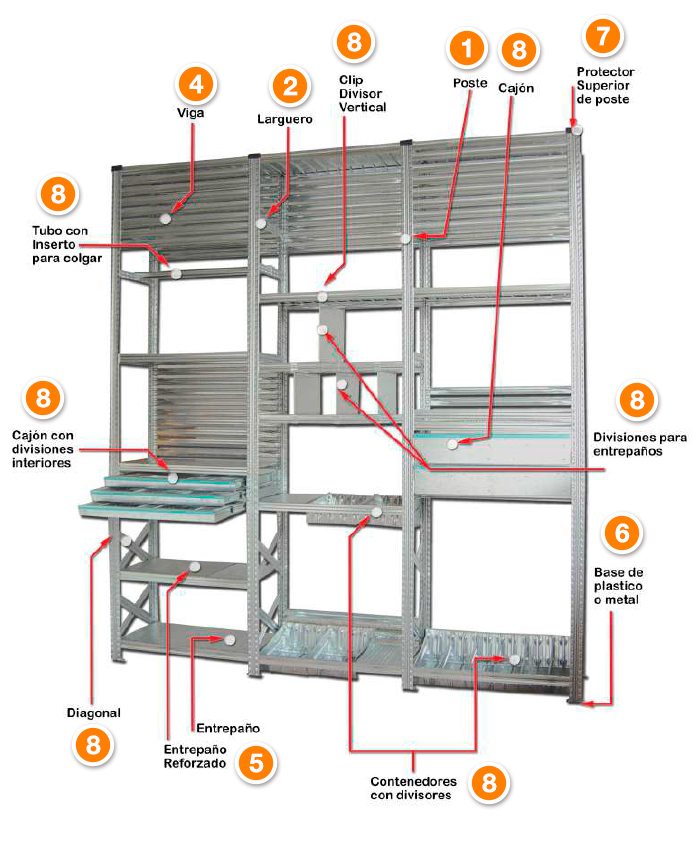 4
Viga

2
Larguero

8
Clip Divisor Vertical

1
Poste

8
Cajón

7
Protector Superior de poste

8
Tubo con Inserto para colgar

8
Cajón con divisiones interiores

8
Divisiones para entrepaños

6
Base de plastico o metal

Diagonal
8

Entrepaño

Entrepaño Reforzado
5

Contenedores con divisores
8