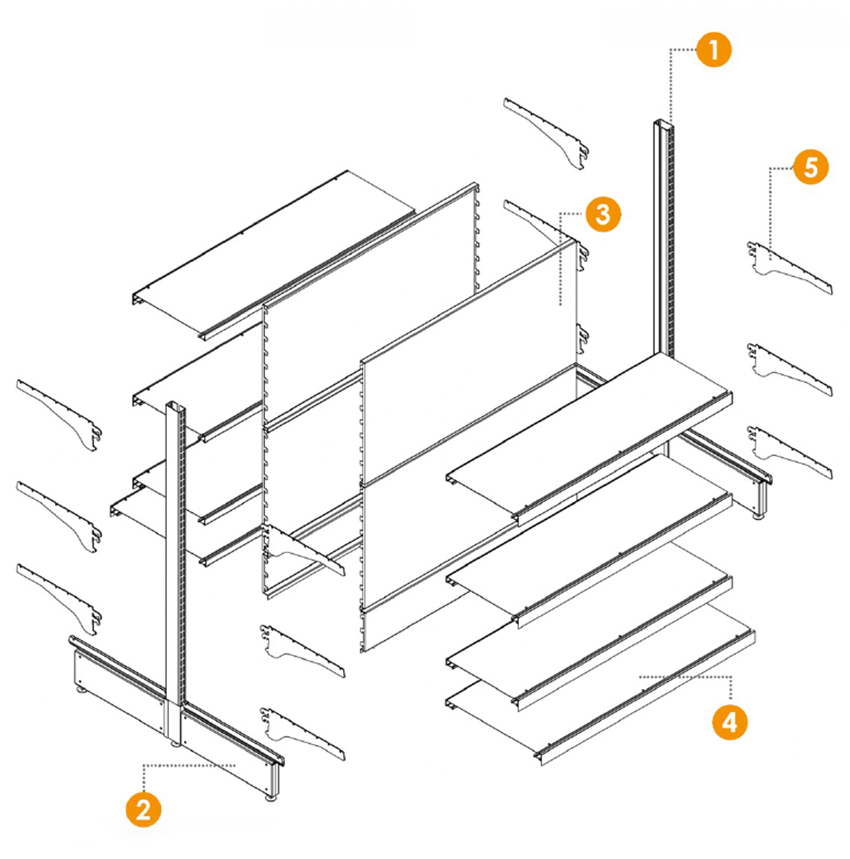 1
5
3
4
2